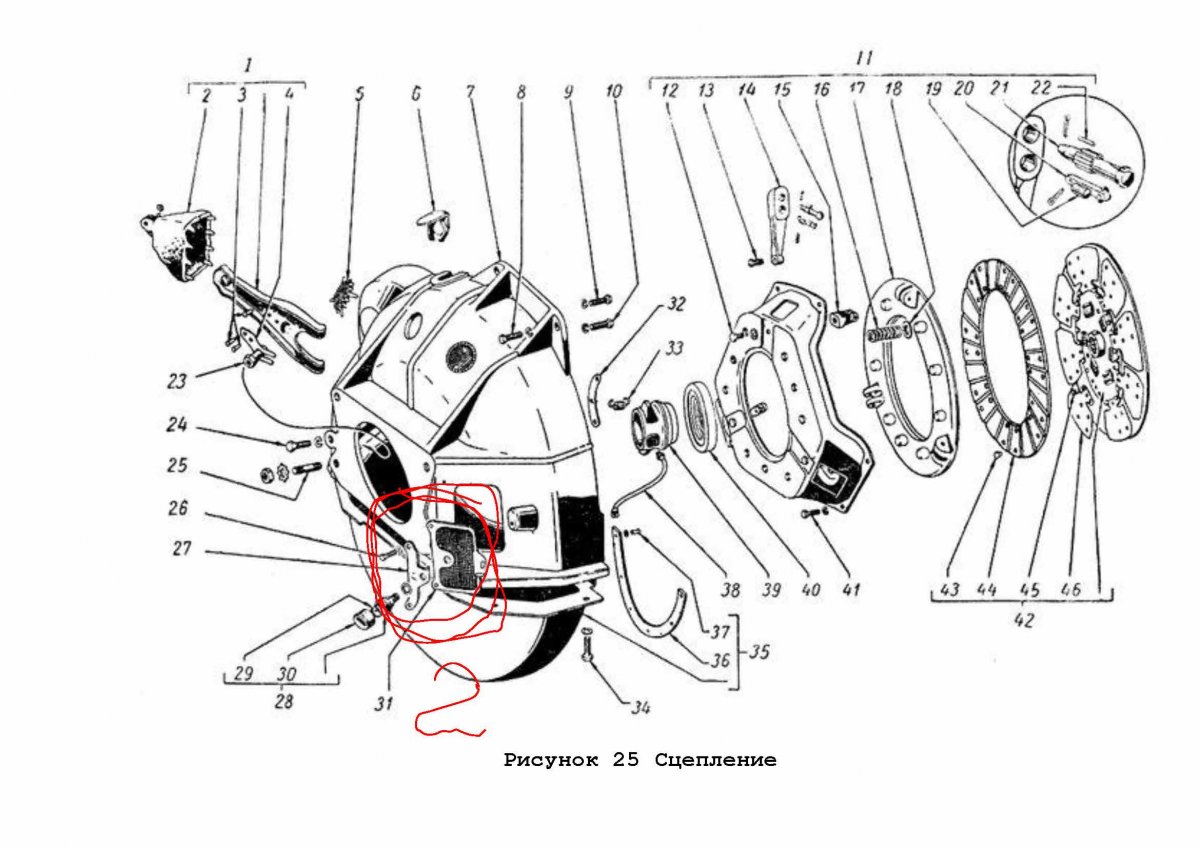 1
2 3 4 5 6 7 8 9 10
11
12 13 14 15 16 17 18 19 20 21 22
23
24
25
26
27
32
33
29 30
28
31
34
35
36
37
38 39 40 41
43 44 45 46
42
2

Рисунок 25 Сцепление