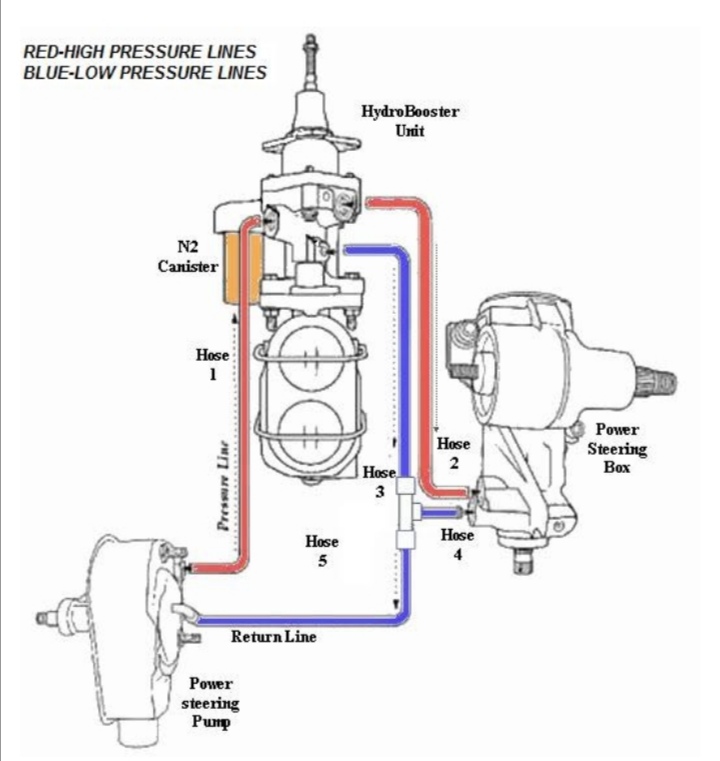 RED-HIGH PRESSURE LINES
BLUE-LOW PRESSURE LINES

HydroBooster Unit

N2 Canister

Hose 1

Pressure Line

Hose 2

Power Steering Box

Hose 3

Hose 4

Hose 5

Return Line

Power steering Pump