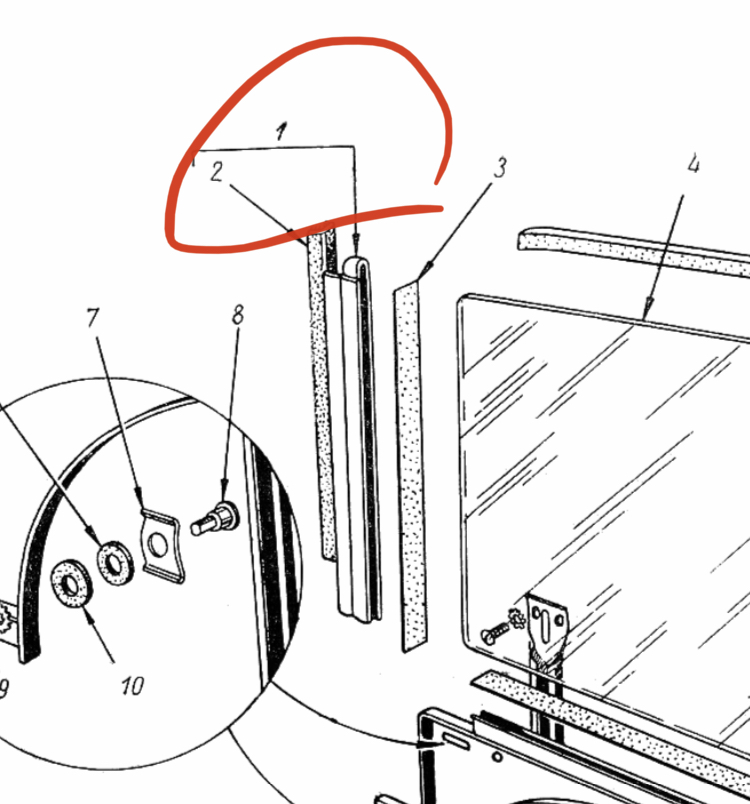 1
2
3
4
7
8
9
10