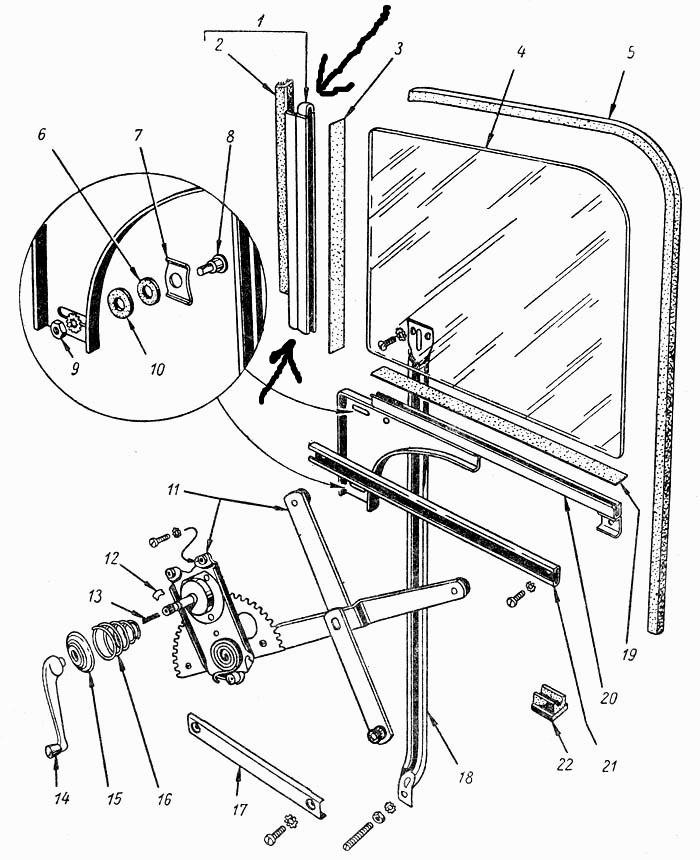 1
2
3
4
5
6
7
8
9
10
11
12
13
14
15
16
17
18
19
20
21
22